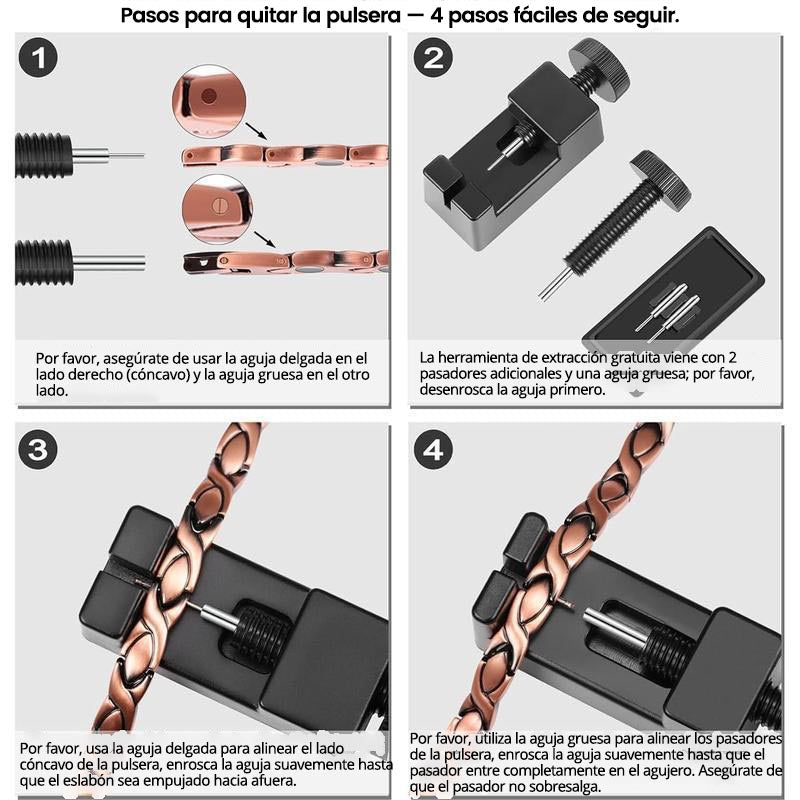 Pasos para quitar la pulsera — 4 pasos fáciles de seguir.

1

Por favor, asegúrate de usar la aguja delgada en el lado derecho (cóncavo) y la aguja gruesa en el otro lado.

2

La herramienta de extracción gratuita viene con 2 pasadores adicionales y una aguja gruesa; por favor, desenrosca la aguja primero.

3

Por favor, usa la aguja delgada para alinear el lado cóncavo de la pulsera, enrosca la aguja suavemente hasta que el eslabón sea empujado hacia afuera.

4

Por favor, utiliza la aguja gruesa para alinear los pasadores de la pulsera, enrosca la aguja suavemente hasta que el pasador entre completamente en el agujero. Asegúrate de que el pasador no sobresalga.